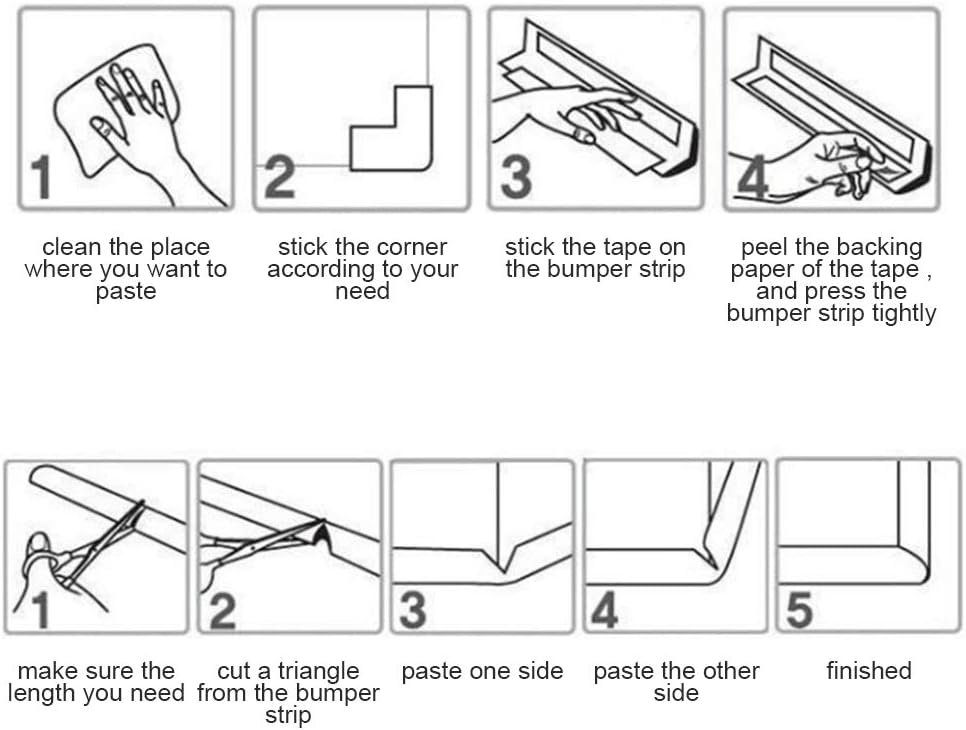 1

clean the place where you want to paste

2

stick the corner according to your need

3

stick the tape on the bumper strip

4

peel the backing paper of the tape , and press the bumper strip tightly

1

make sure the length you need

2

cut a triangle from the bumper strip

3

paste one side

4

paste the other side

5

finished